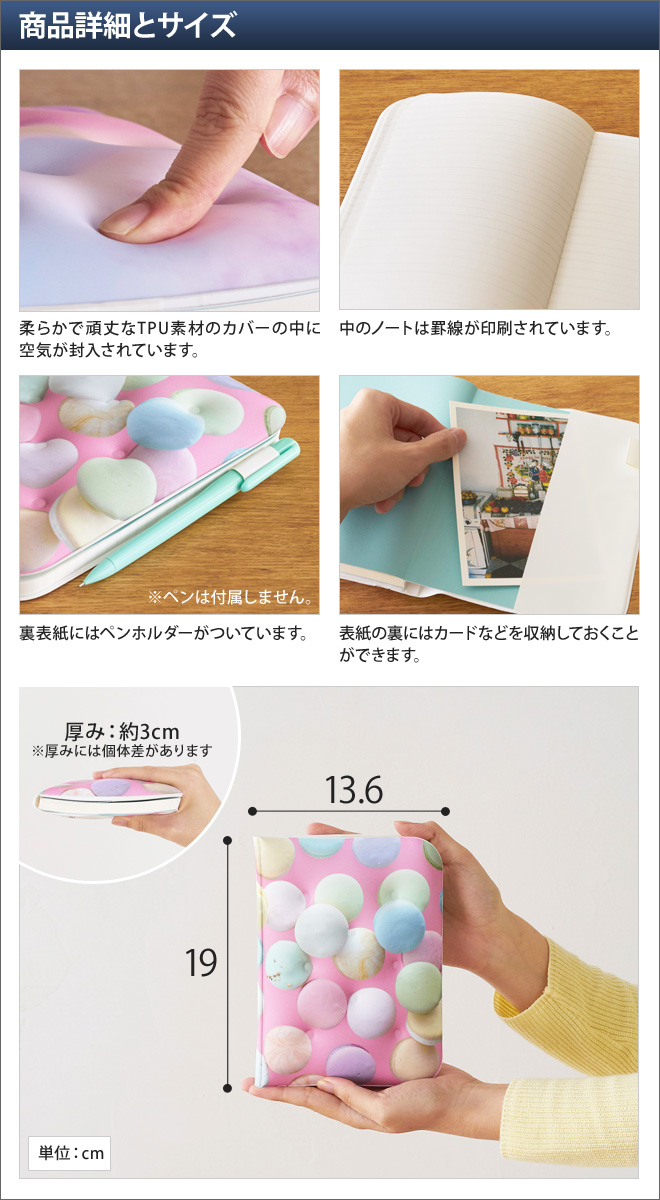 商品詳細とサイズ

柔らかで頑丈なTPU素材のカバーの中に空気が封入されています。

中のノートは罫線が印刷されています。

※ペンは付属しません。

裏表紙にはペンホルダーがついています。

表紙の裏にはカードなどを収納しておくことができます。

厚み：約3cm
※厚みには個体差があります

13.6

19

単位：cm