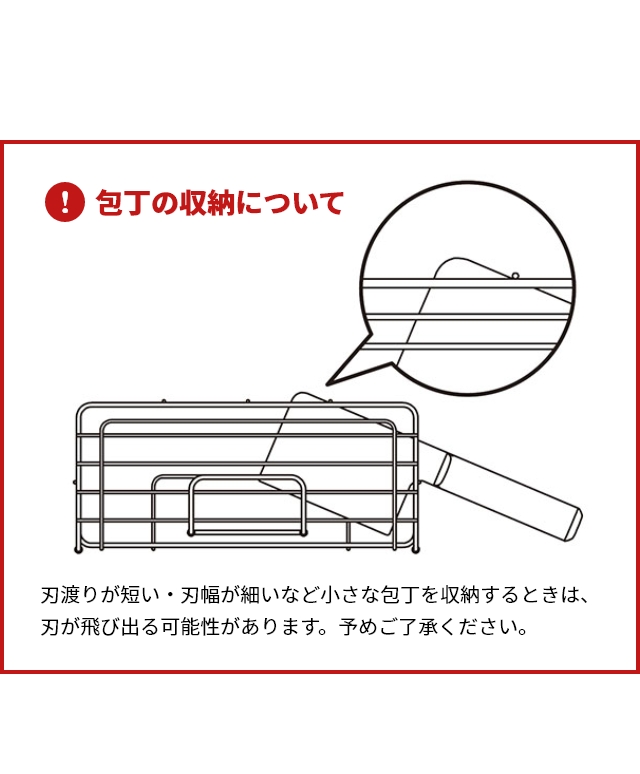 ! 包丁の収納について

刃渡りが短い・刃幅が細いなど小さな包丁を収納するときは、刃が飛び出る可能性があります。予めご了承ください。